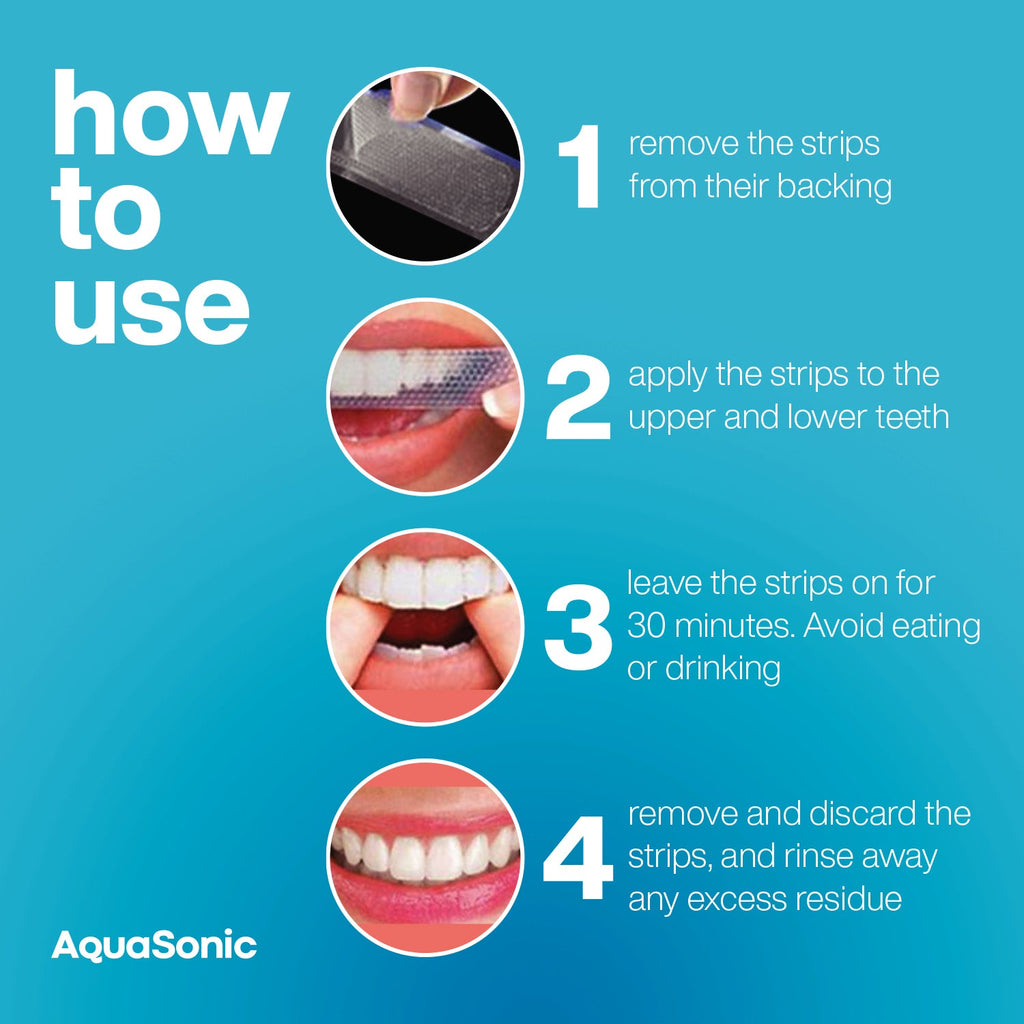 how to use

1 remove the strips from their backing

2 apply the strips to the upper and lower teeth

3 leave the strips on for 30 minutes. Avoid eating or drinking

4 remove and discard the strips, and rinse away any excess residue

AquaSonic