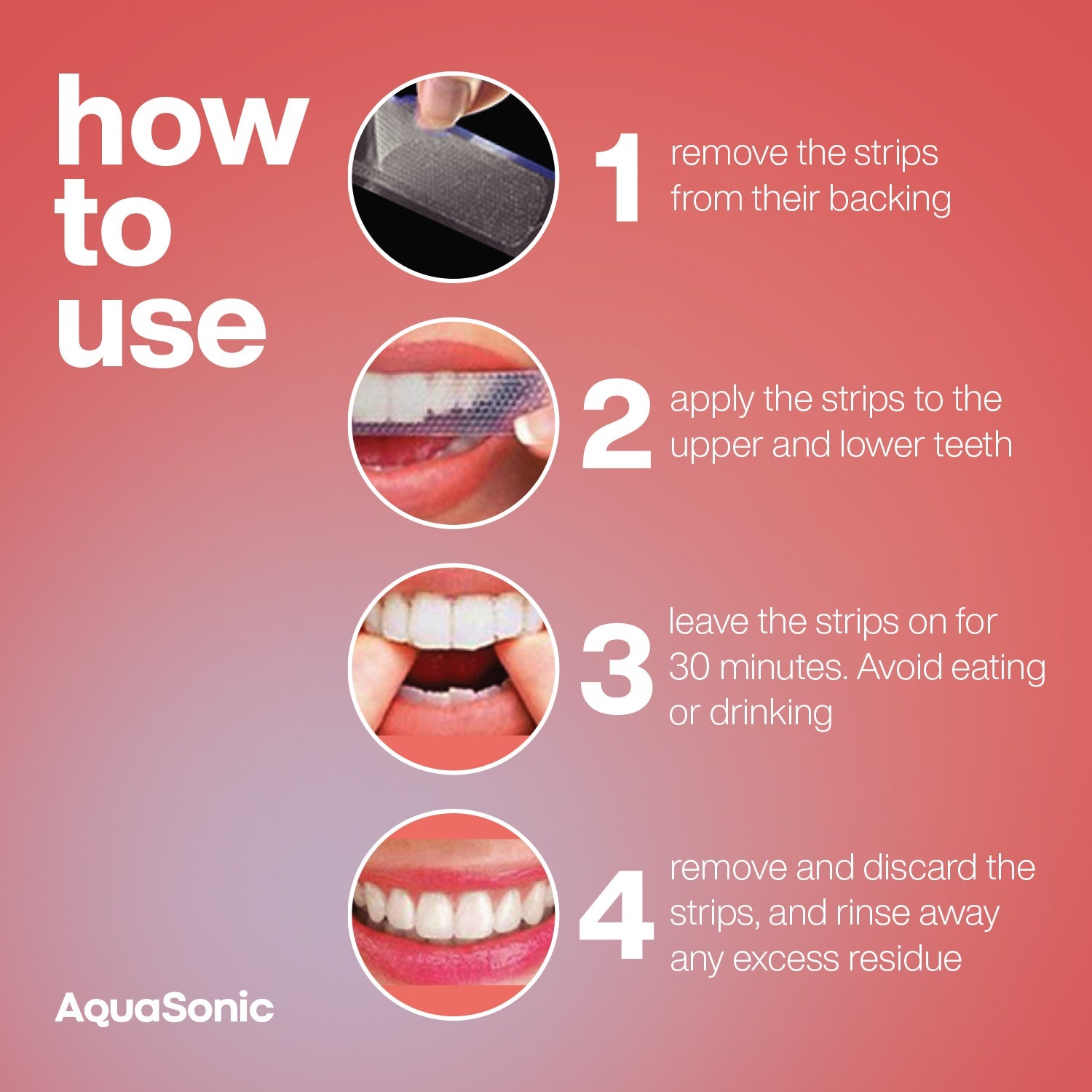 how to use

1 remove the strips from their backing

2 apply the strips to the upper and lower teeth

3 leave the strips on for 30 minutes. Avoid eating or drinking

4 remove and discard the strips, and rinse away any excess residue

AquaSonic