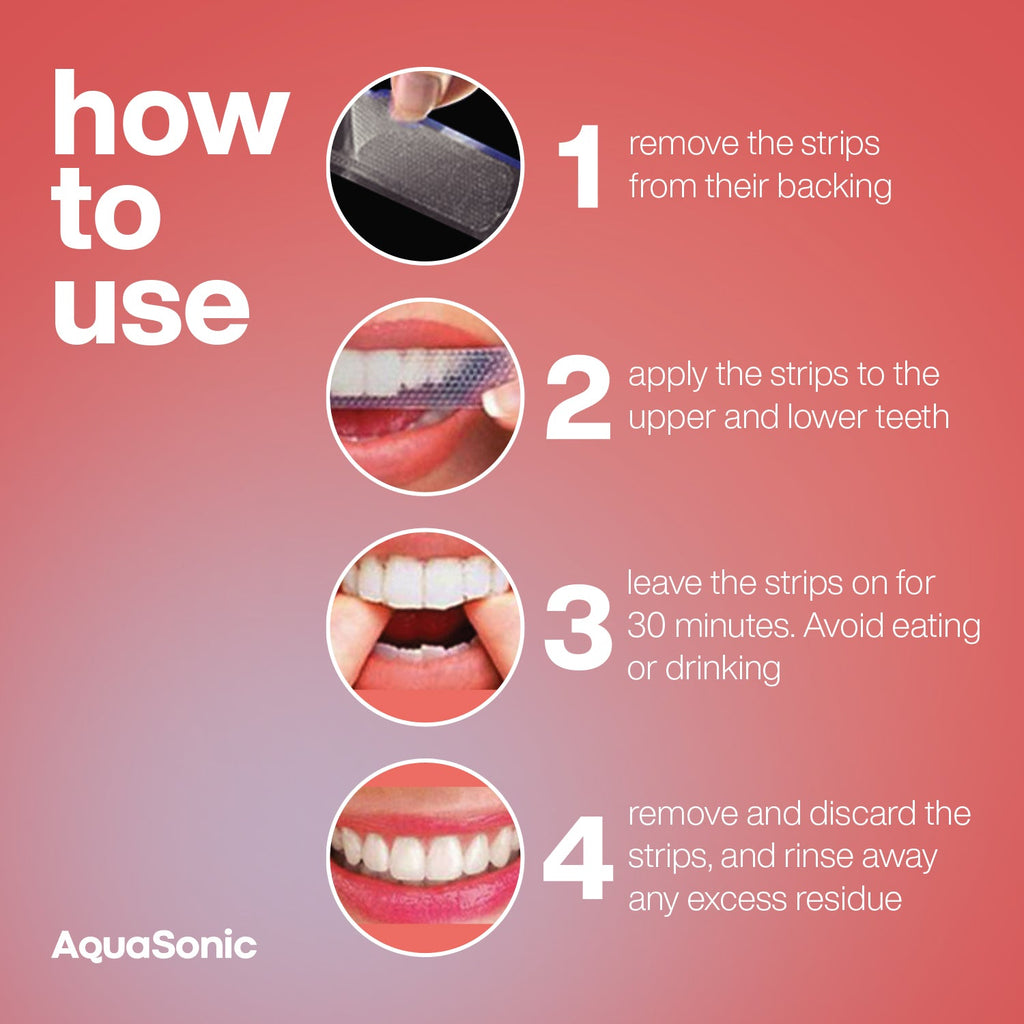 how to use

1 remove the strips from their backing

2 apply the strips to the upper and lower teeth

3 leave the strips on for 30 minutes. Avoid eating or drinking

4 remove and discard the strips, and rinse away any excess residue

AquaSonic