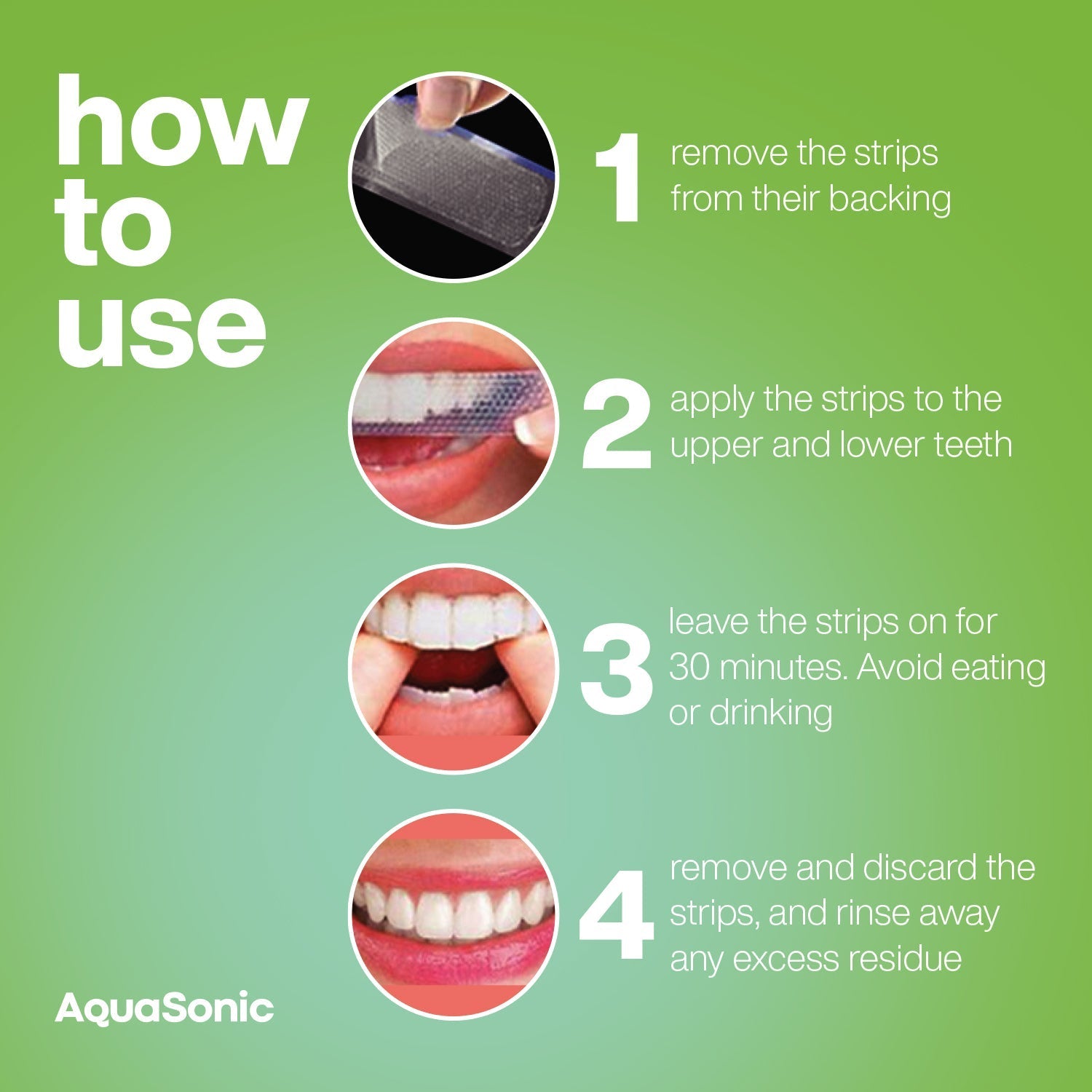 how to use

1 remove the strips from their backing

2 apply the strips to the upper and lower teeth

3 leave the strips on for 30 minutes. Avoid eating or drinking

4 remove and discard the strips, and rinse away any excess residue

AquaSonic