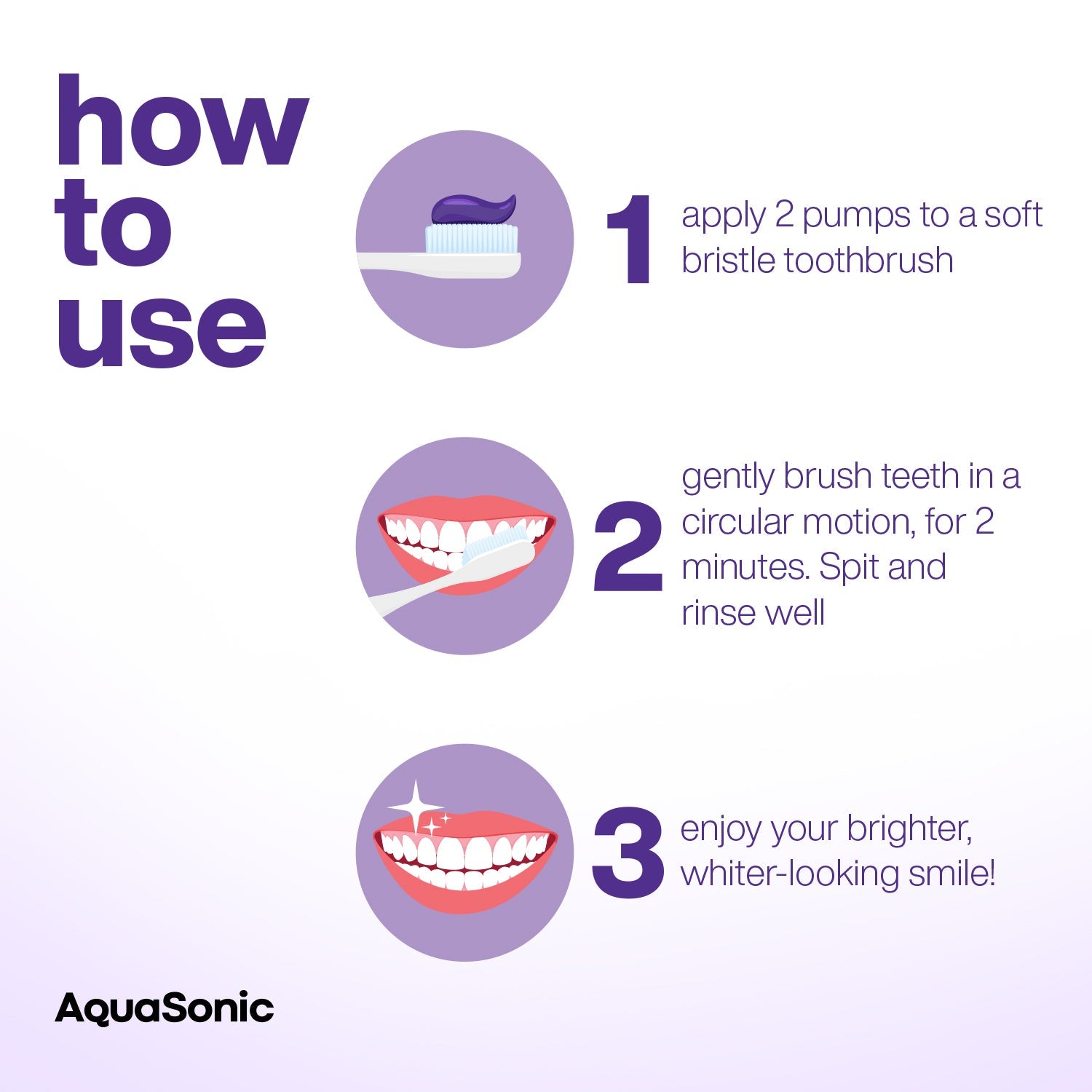 how to use

1 apply 2 pumps to a soft bristle toothbrush

2 gently brush teeth in a circular motion, for 2 minutes. Spit and rinse well

3 enjoy your brighter, whiter-looking smile!

AquaSonic