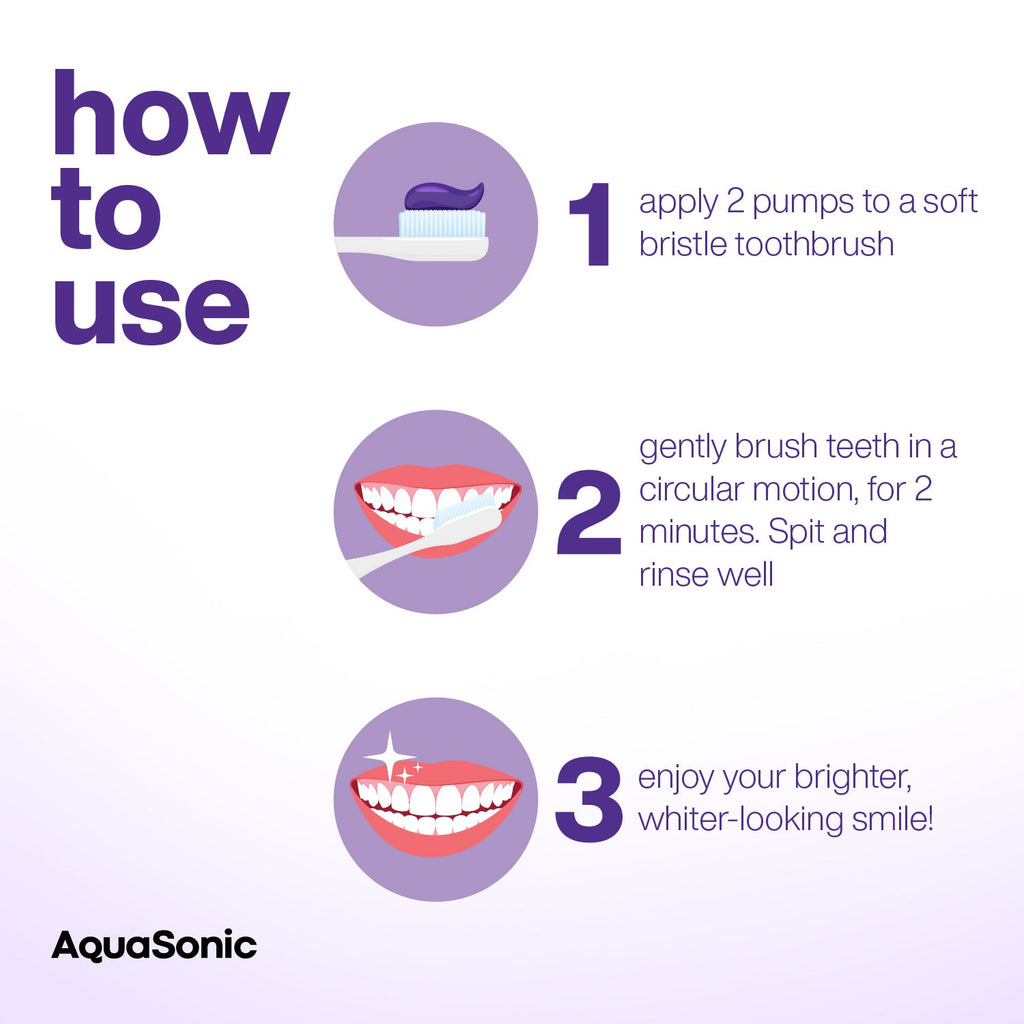 how to use

1 apply 2 pumps to a soft bristle toothbrush

2 gently brush teeth in a circular motion, for 2 minutes. Spit and rinse well

3 enjoy your brighter, whiter-looking smile!

AquaSonic