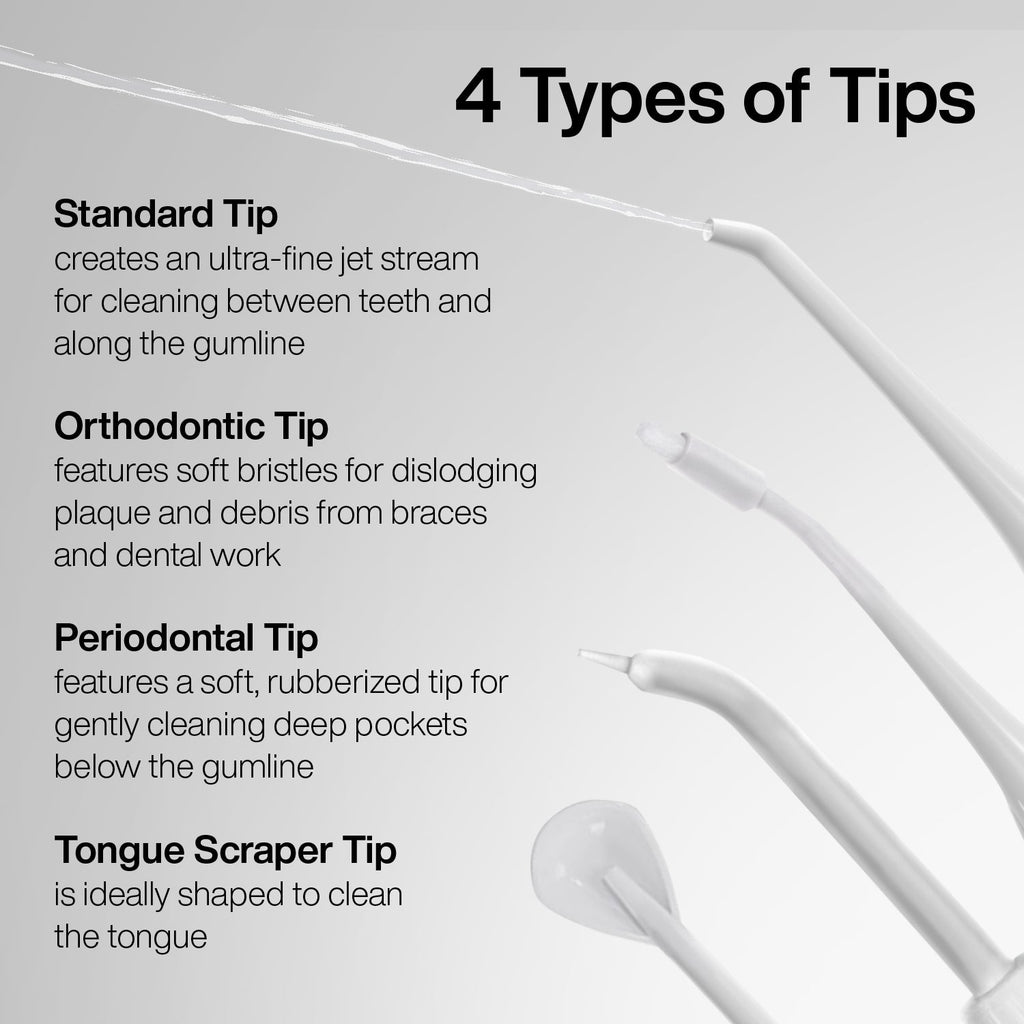 4 Types of Tips

Standard Tip
creates an ultra-fine jet stream for cleaning between teeth and along the gumline

Orthodontic Tip
features soft bristles for dislodging plaque and debris from braces and dental work

Periodontal Tip
features a soft, rubberized tip for gently cleaning deep pockets below the gumline

Tongue Scraper Tip
is ideally shaped to clean the tongue