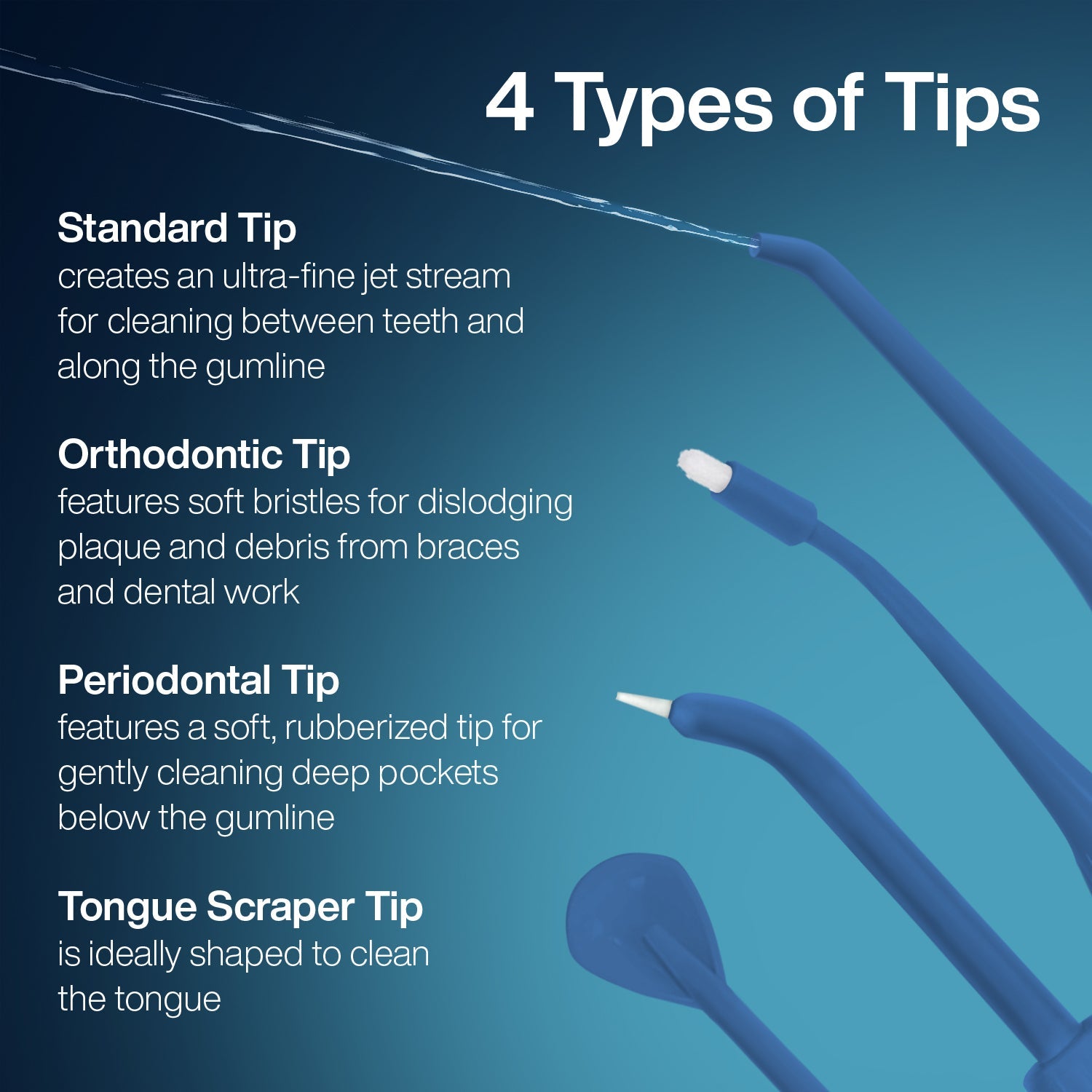 4 Types of Tips

Standard Tip
creates an ultra-fine jet stream for cleaning between teeth and along the gumline

Orthodontic Tip
features soft bristles for dislodging plaque and debris from braces and dental work

Periodontal Tip
features a soft, rubberized tip for gently cleaning deep pockets below the gumline

Tongue Scraper Tip
is ideally shaped to clean the tongue