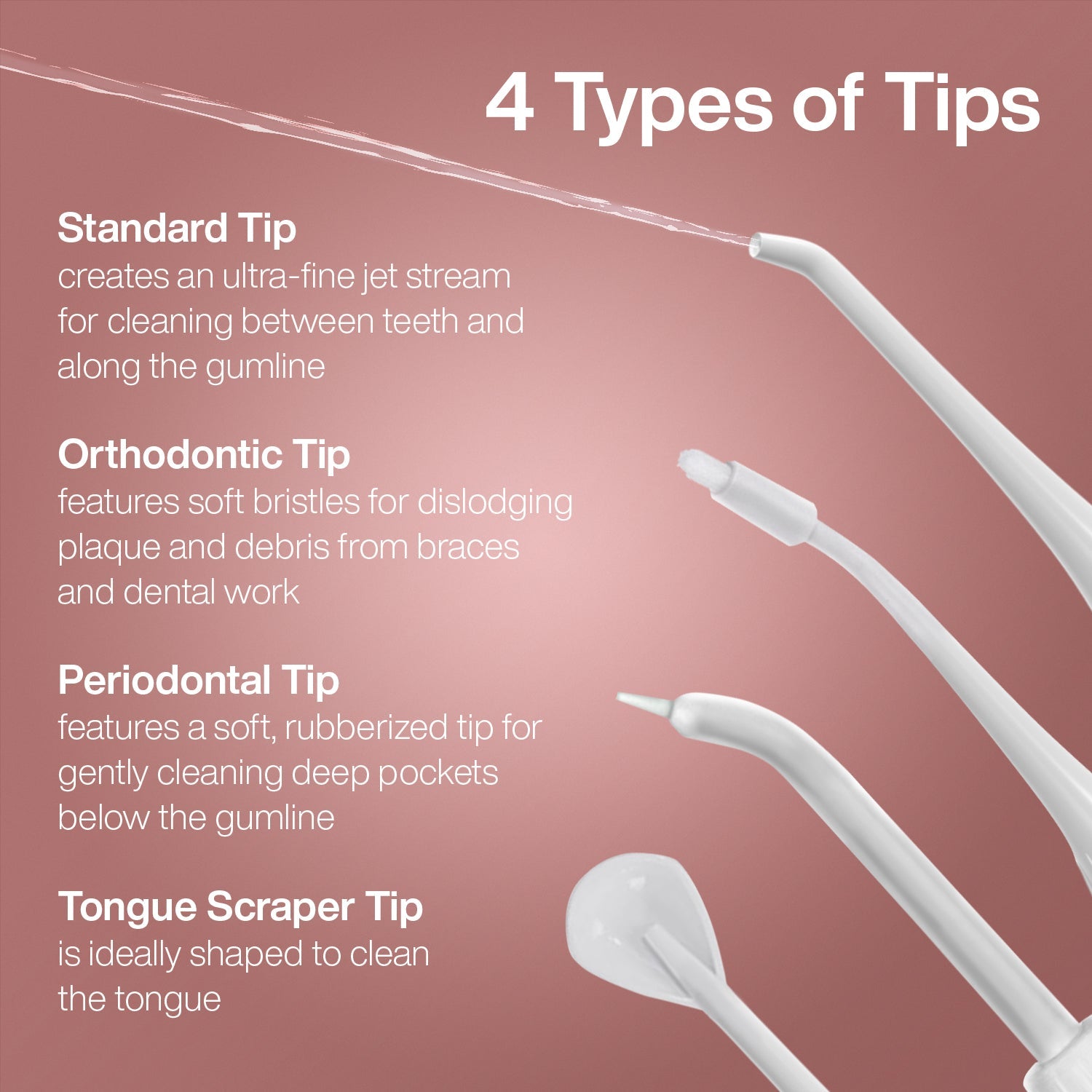 4 Types of Tips

Standard Tip
creates an ultra-fine jet stream for cleaning between teeth and along the gumline

Orthodontic Tip
features soft bristles for dislodging plaque and debris from braces and dental work

Periodontal Tip
features a soft, rubberized tip for gently cleaning deep pockets below the gumline

Tongue Scraper Tip
is ideally shaped to clean the tongue