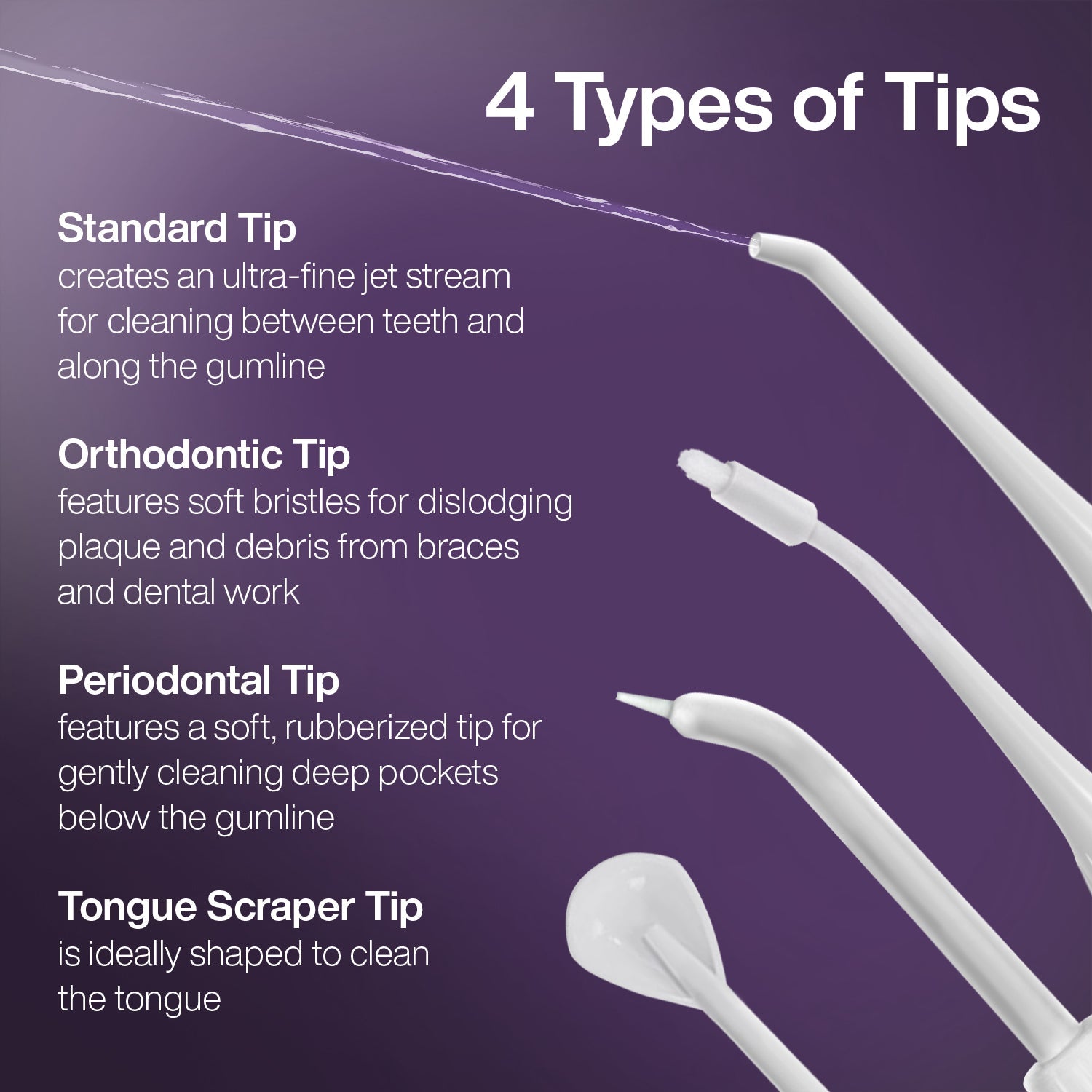 4 Types of Tips

Standard Tip
creates an ultra-fine jet stream for cleaning between teeth and along the gumline

Orthodontic Tip
features soft bristles for dislodging plaque and debris from braces and dental work

Periodontal Tip
features a soft, rubberized tip for gently cleaning deep pockets below the gumline

Tongue Scraper Tip
is ideally shaped to clean the tongue