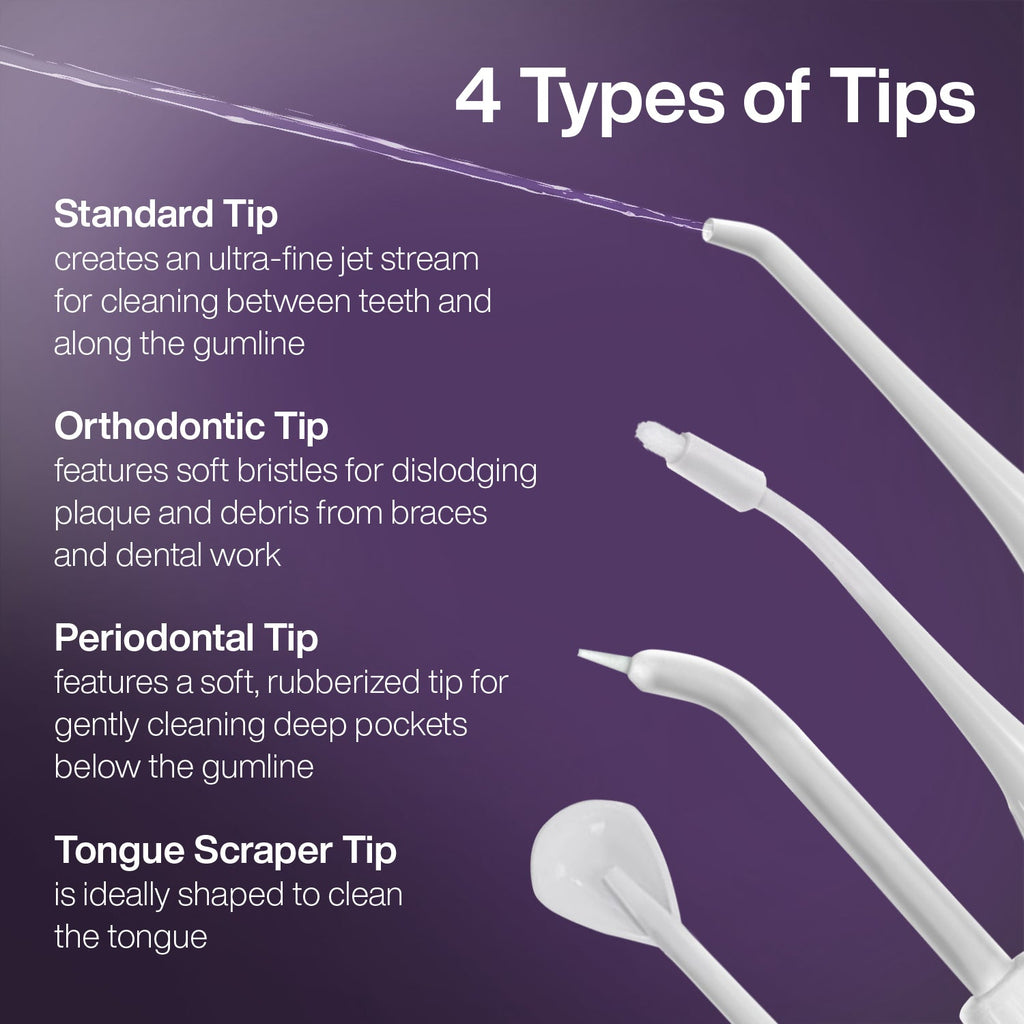 4 Types of Tips

Standard Tip
creates an ultra-fine jet stream for cleaning between teeth and along the gumline

Orthodontic Tip
features soft bristles for dislodging plaque and debris from braces and dental work

Periodontal Tip
features a soft, rubberized tip for gently cleaning deep pockets below the gumline

Tongue Scraper Tip
is ideally shaped to clean the tongue