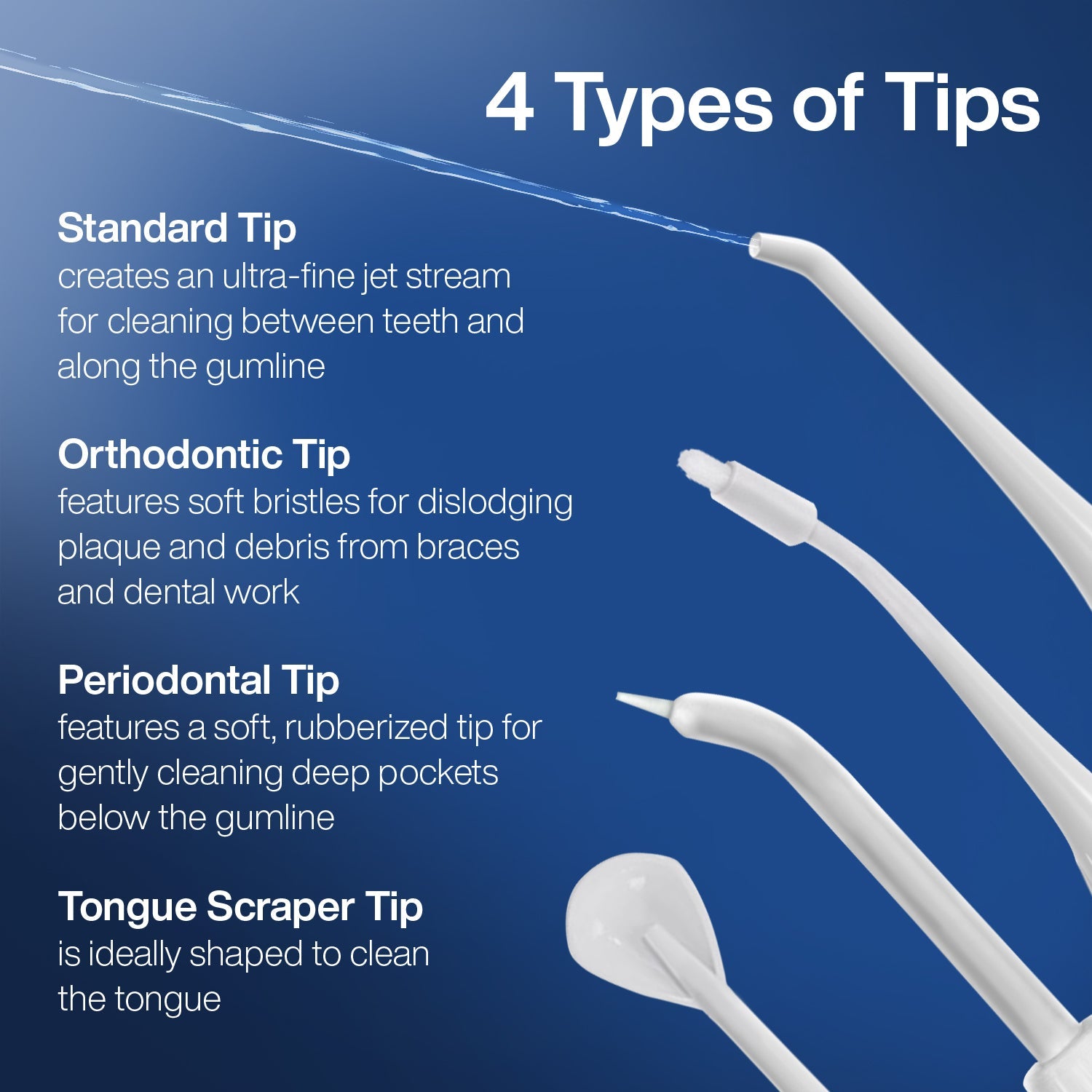 4 Types of Tips

Standard Tip
creates an ultra-fine jet stream for cleaning between teeth and along the gumline

Orthodontic Tip
features soft bristles for dislodging plaque and debris from braces and dental work

Periodontal Tip
features a soft, rubberized tip for gently cleaning deep pockets below the gumline

Tongue Scraper Tip
is ideally shaped to clean the tongue